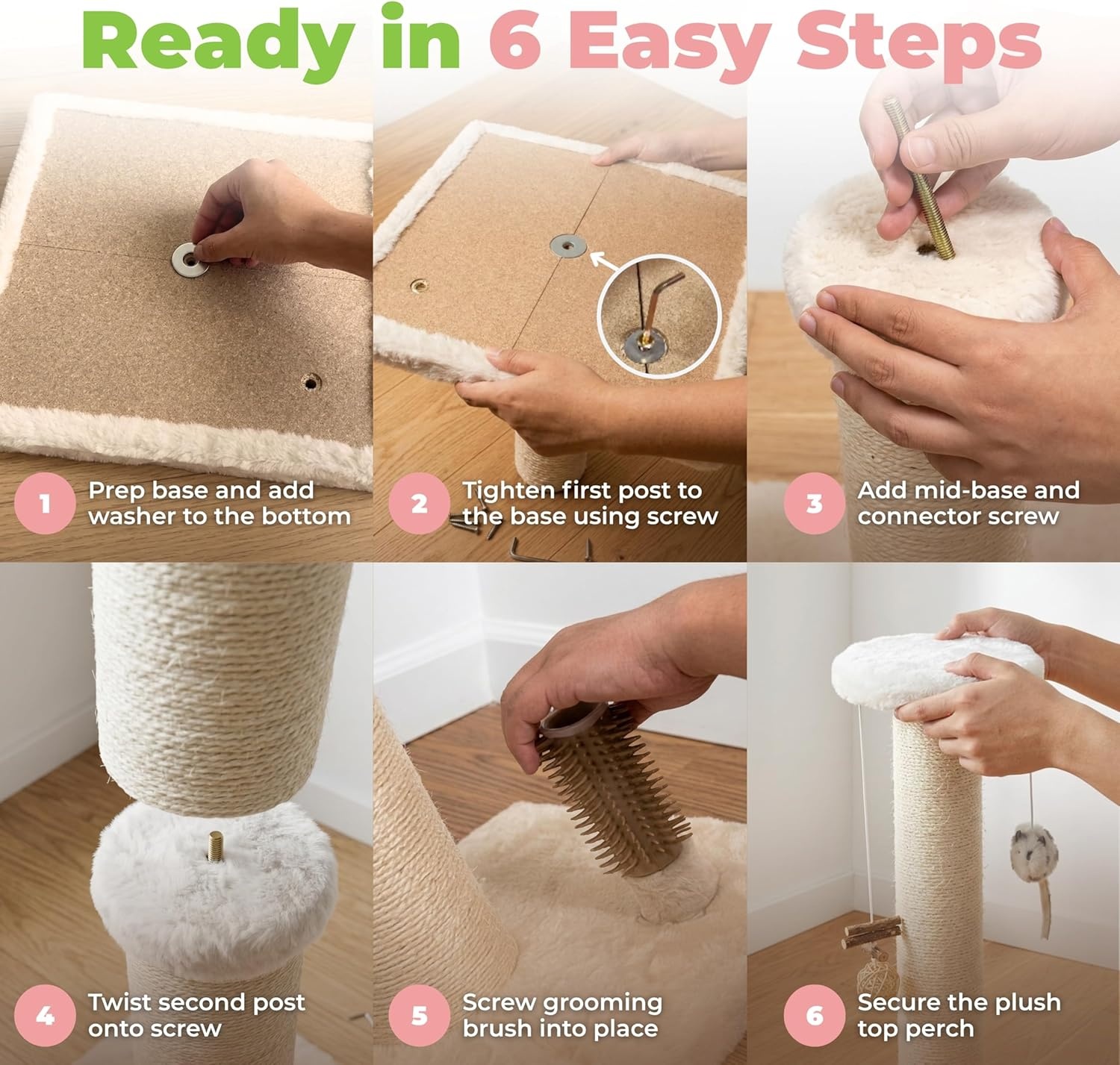 Ready in 6 Easy Steps

1 Prep base and add washer to the bottom

2 Tighten first post to the base using screw

3 Add mid-base and connector screw

4 Twist second post onto screw

5 Screw grooming brush into place

6 Secure the plush top perch